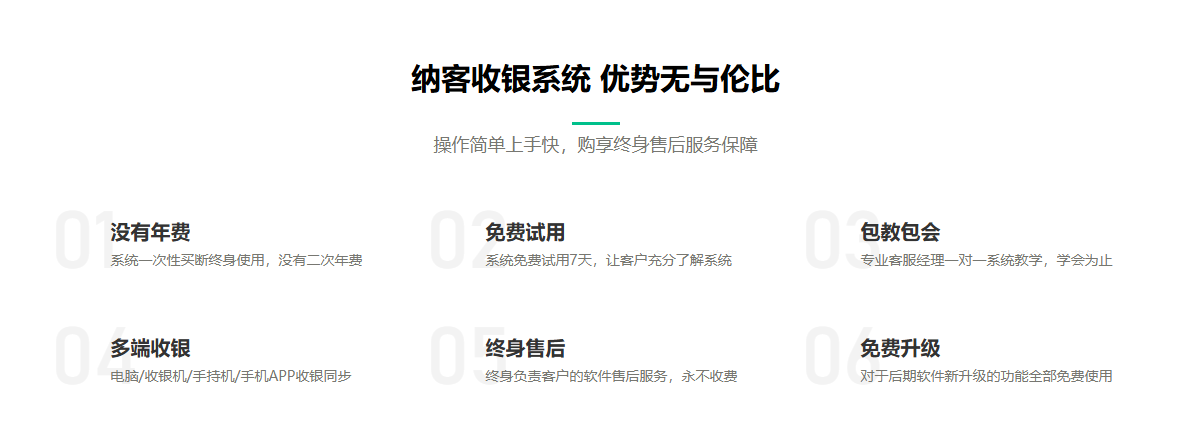 纳客收银系统 优势无与伦比

操作简单上手快，购享终身售后服务保障

01
没有年费
系统一次性买断终身使用，没有二次年费

02
免费试用
系统免费试用7天，让客户充分了解系统

03
包教包会
专业客服经理一对一系统教学，学会为止

04
多端收银
电脑/收银机/手持机/手机APP收银同步

05
终身售后
终身负责客户的软件售后服务，永不收费

06
免费升级
对于后期软件新升级的功能全部免费使用